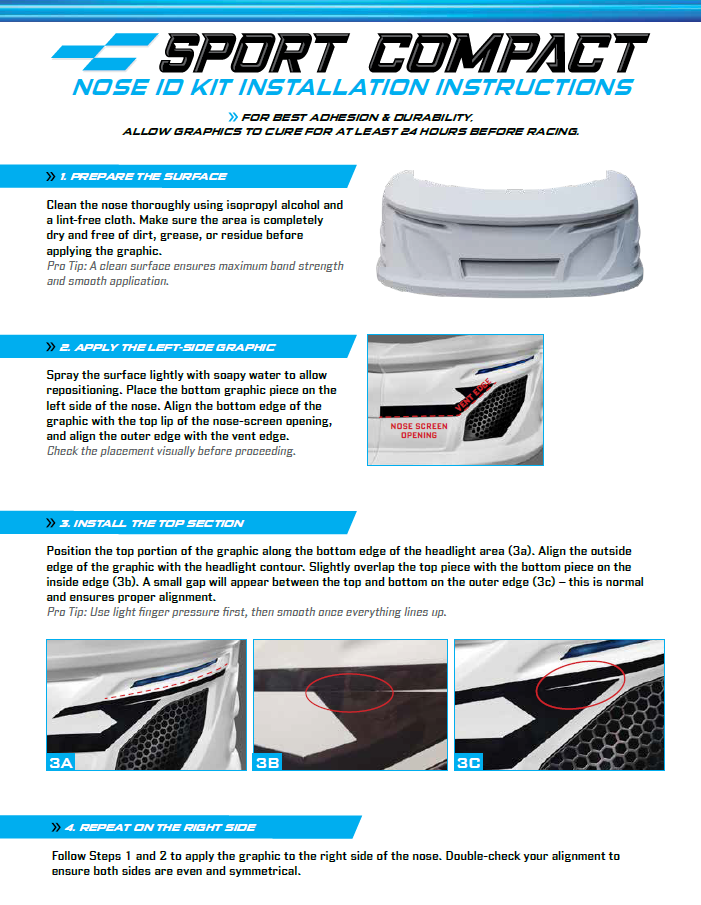 SPORT COMPACT
NOSE ID KIT INSTALLATION INSTRUCTIONS

» FOR BEST ADHESION & DURABILITY, ALLOW GRAPHICS TO CURE FOR AT LEAST 24 HOURS BEFORE RACING.

» 1. PREPARE THE SURFACE

Clean the nose thoroughly using isopropyl alcohol and a lint-free cloth. Make sure the area is completely dry and free of dirt, grease, or residue before applying the graphic.
Pro Tip: A clean surface ensures maximum bond strength and smooth application.

» 2. APPLY THE LEFT-SIDE GRAPHIC

Spray the surface lightly with soapy water to allow repositioning. Place the bottom graphic piece on the left side of the nose. Align the bottom edge of the graphic with the top lip of the nose-screen opening, and align the outer edge with the vent edge.
Check the placement visually before proceeding.

VENT EDGE
NOSE SCREEN OPENING

» 3. INSTALL THE TOP SECTION

Position the top portion of the graphic along the bottom edge of the headlight area (3a). Align the outside edge of the graphic with the headlight contour. Slightly overlap the top piece with the bottom piece on the inside edge (3b). A small gap will appear between the top and bottom on the outer edge (3c) – this is normal and ensures proper alignment.
Pro Tip: Use light finger pressure first, then smooth once everything lines up.

3A
3B
3C

» 4. REPEAT ON THE RIGHT SIDE

Follow Steps 1 and 2 to apply the graphic to the right side of the nose. Double-check your alignment to ensure both sides are even and symmetrical.